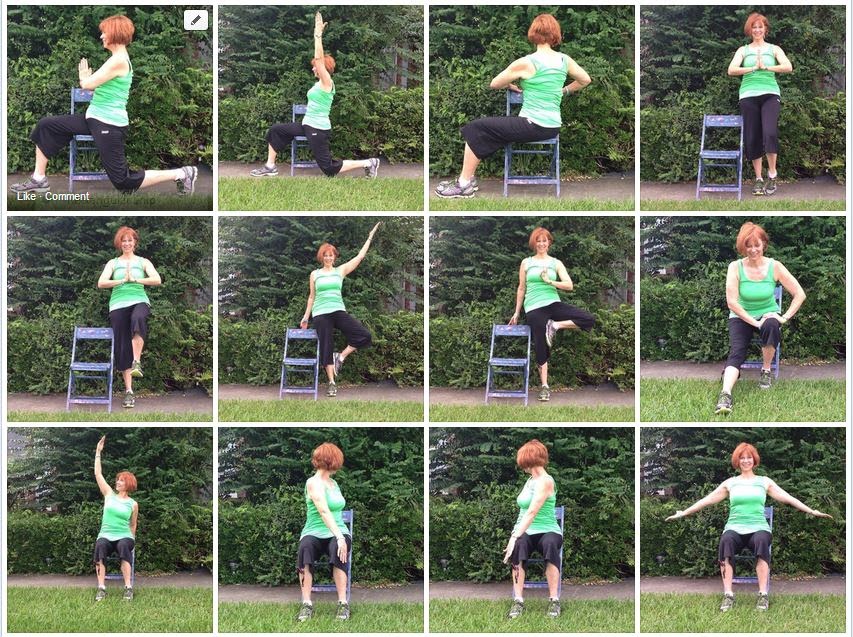 Like · Comment