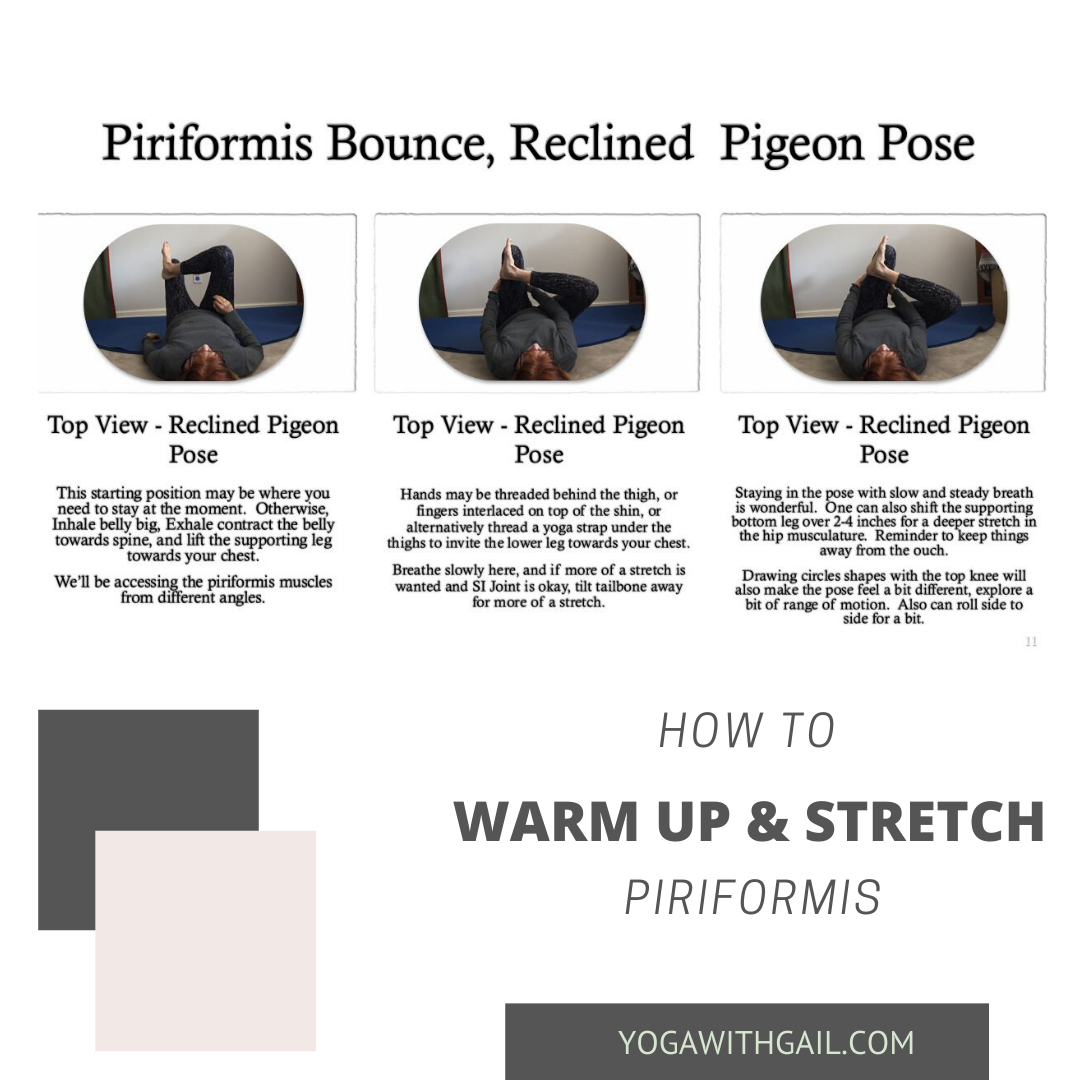 Piriformis Bounce, Reclined Pigeon Pose

Top View - Reclined Pigeon Pose

This starting position may be where you need to stay at the moment. Otherwise, Inhale belly big, Exhale contract the belly towards spine, and lift the supporting leg towards your chest.

We'll be accessing the piriformis muscles from different angles.

Top View - Reclined Pigeon Pose

Hands may be threaded behind the thigh, or fingers interlaced on top of the shin, or alternatively thread a yoga strap under the thighs to invite the lower leg towards your chest.

Breathe slowly here, and if more of a stretch is wanted and SI Joint is okay, tilt tailbone away for more of a stretch.

Top View - Reclined Pigeon Pose

Staying in the pose with slow and steady breath is wonderful. One can also shift the supporting bottom leg over 2-4 inches for a deeper stretch in the hip musculature. Reminder to keep things away from the ouch.

Drawing circles shapes with the top knee will also make the pose feel a bit different, explore a bit of range of motion. Also can roll side to side for a bit.

11

HOW TO

WARM UP & STRETCH

PIRIFORMIS

YOGAWITHGAIL.COM